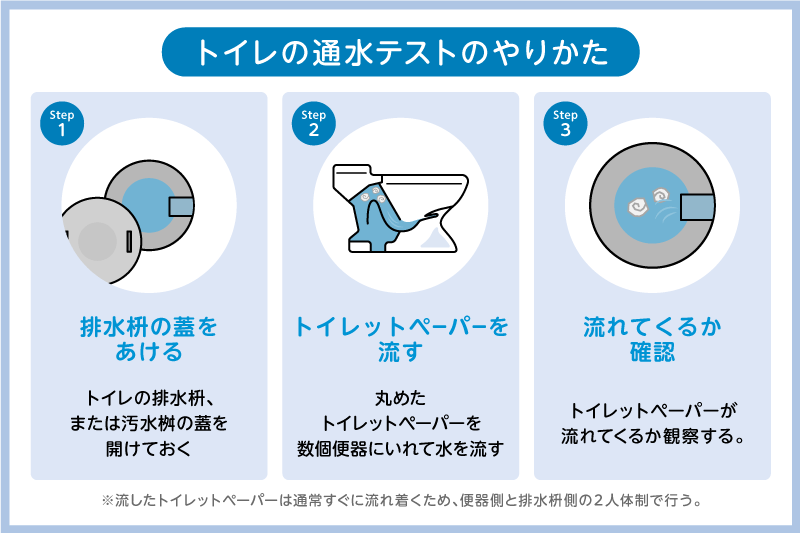 トイレの通水テストのやりかた

Step 1

排水枡の蓋をあける

トイレの排水枡、または汚水桝の蓋を開けておく

Step 2

トイレットペーパーを流す

丸めたトイレットペーパーを数個便器にいれて水を流す

Step 3

流れてくるか確認

トイレットペーパーが流れてくるか観察する。

※流したトイレットペーパーは通常すぐに流れ着くため、便器側と排水枡側の2人体制で行う。