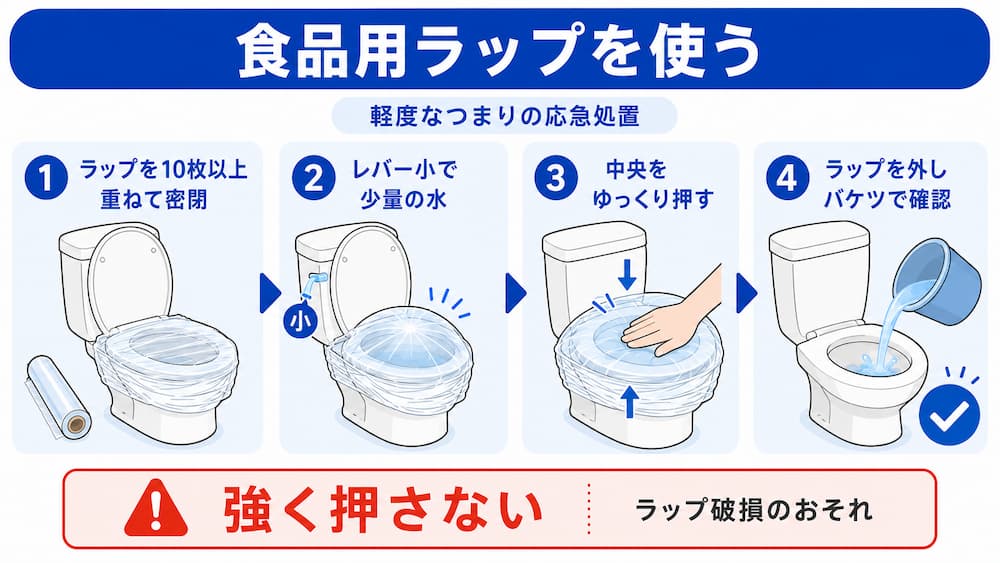 食品用ラップを使う

軽度なつまりの応急処置

1 ラップを10枚以上重ねて密閉

2 レバー小で少量の水

小

3 中央をゆっくり押す

4 ラップを外しバケツで確認

強く押さない

ラップ破損のおそれ