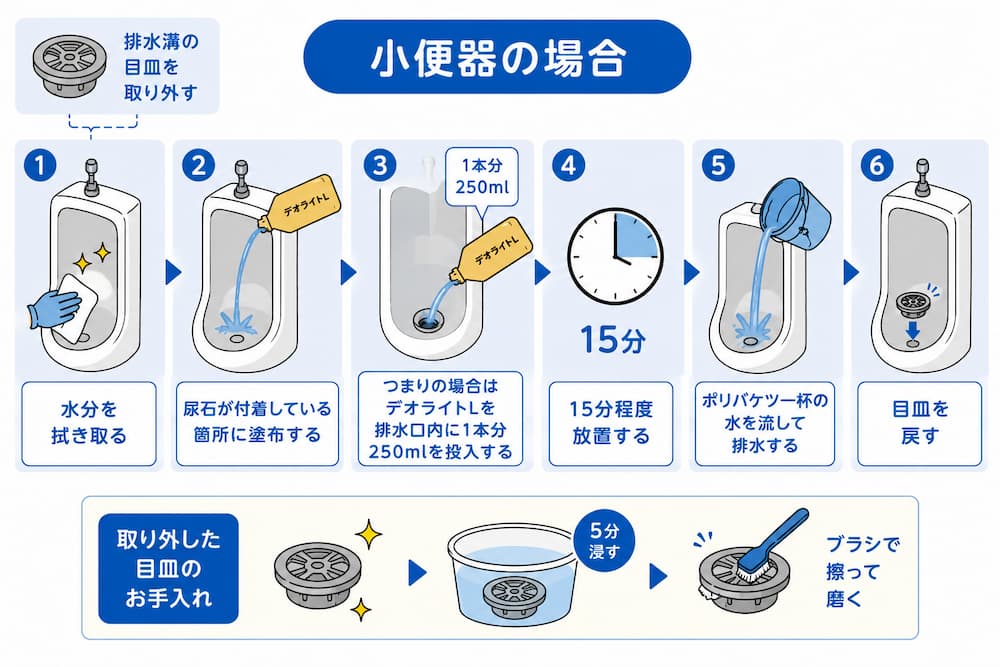 排水溝の目皿を取り外す

小便器の場合

1
水分を拭き取る

2
デオライトL
尿石が付着している箇所に塗布する

3
1本分 250ml
デオライトL
つまりの場合はデオライトLを排水口内に1本分250mlを投入する

4
15分
15分程度放置する

5
ポリバケツ一杯の水を流して排水する

6
目皿を戻す

取り外した目皿のお手入れ
5分浸す
ブラシで擦って磨く