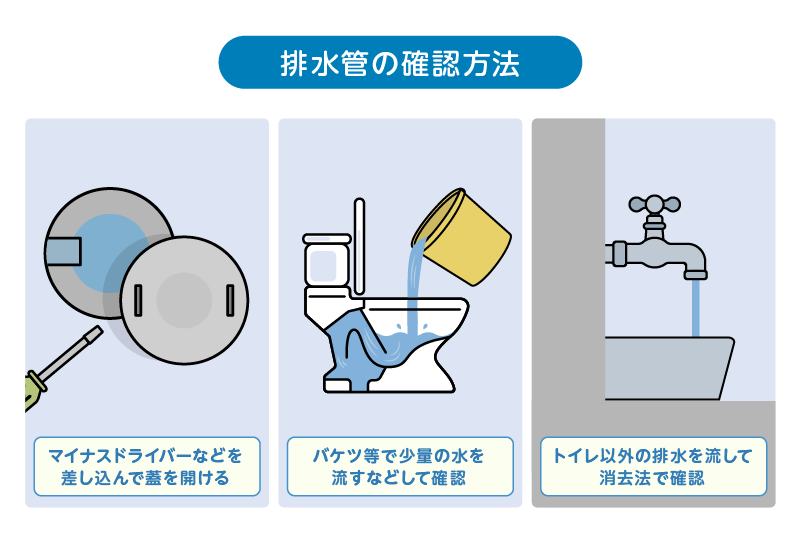 排水管の確認方法

マイナスドライバーなどを差し込んで蓋を開ける

バケツ等で少量の水を流すなどして確認

トイレ以外の排水を流して消去法で確認