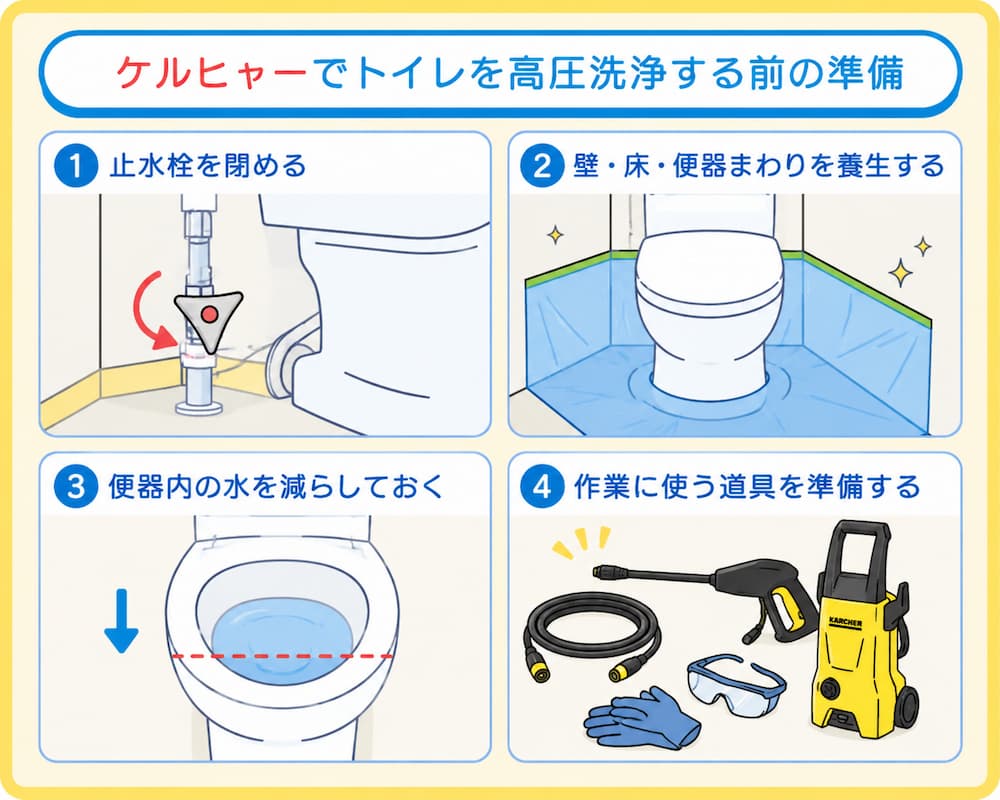 ケルヒャーでトイレを高圧洗浄する前の準備

1 止水栓を閉める

2 壁・床・便器まわりを養生する

3 便器内の水を減らしておく

4 作業に使う道具を準備する

KARCHER