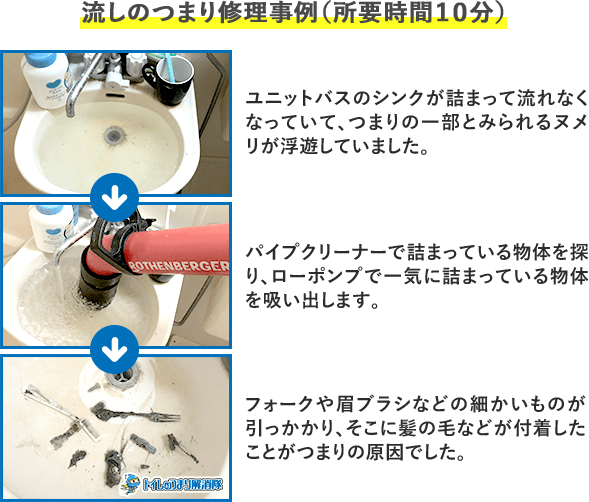 流しのつまり修理事例（所要時間10分）

ユニットバスのシンクが詰まって流れなくなっていて、つまりの一部とみられるヌメリが浮遊していました。

ROTHENBERGER

パイプクリーナーで詰まっている物体を探り、ローポンプで一気に詰まっている物体を吸い出します。

フォークや眉ブラシなどの細かいものが引っかかり、そこに髪の毛などが付着したことがつまりの原因でした。

トイレのつまり解消隊