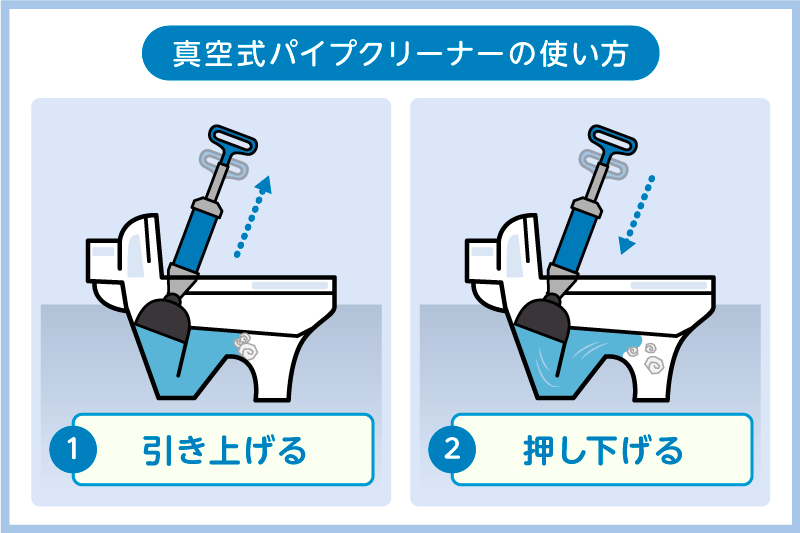 真空式パイプクリーナーの使い方

1 引き上げる

2 押し下げる