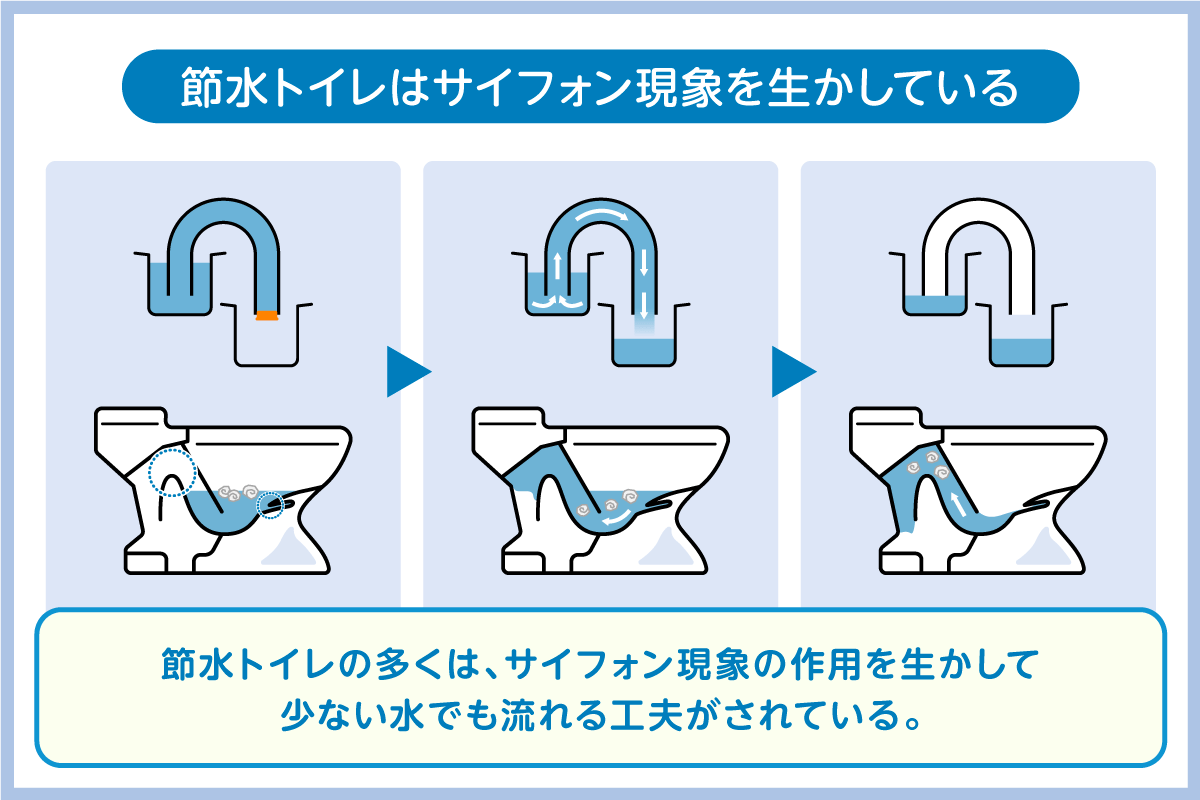 節水トイレはサイフォン現象を生かしている

節水トイレの多くは、サイフォン現象の作用を生かして少ない水でも流れる工夫がされている。