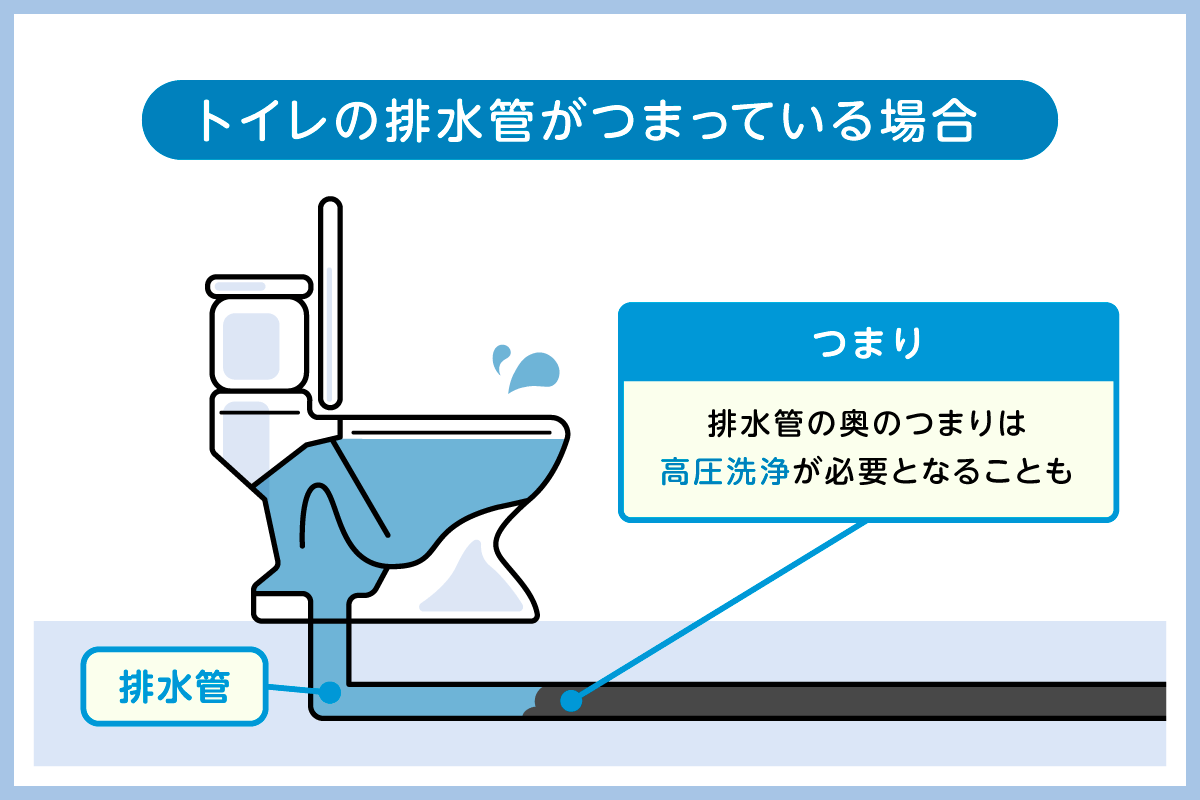 トイレの排水管がつまっている場合

つまり

排水管の奥のつまりは
高圧洗浄が必要となることも

排水管