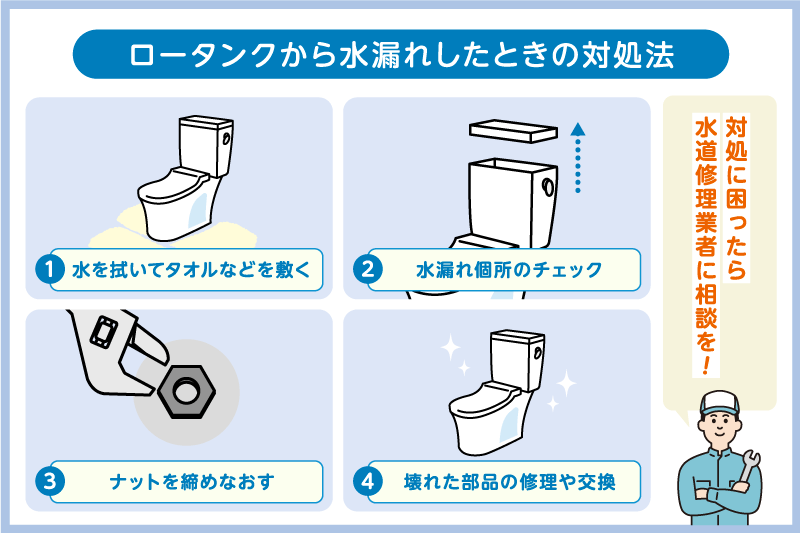 ロータンクから水漏れしたときの対処法

1 水を拭いてタオルなどを敷く

2 水漏れ個所のチェック

3 ナットを締めなおす

4 壊れた部品の修理や交換

対処に困ったら水道修理業者に相談を！