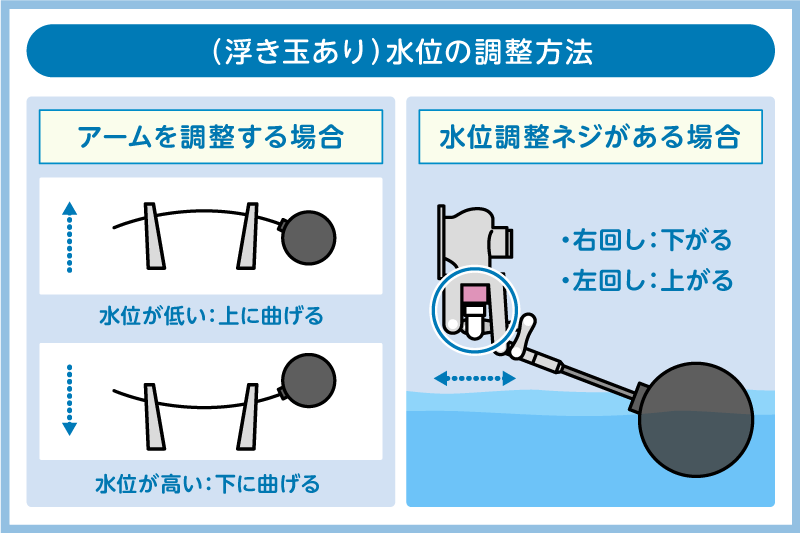 （浮き玉あり）水位の調整方法

アームを調整する場合

水位が低い：上に曲げる

水位が高い：下に曲げる

水位調整ネジがある場合

・右回し：下がる
・左回し：上がる