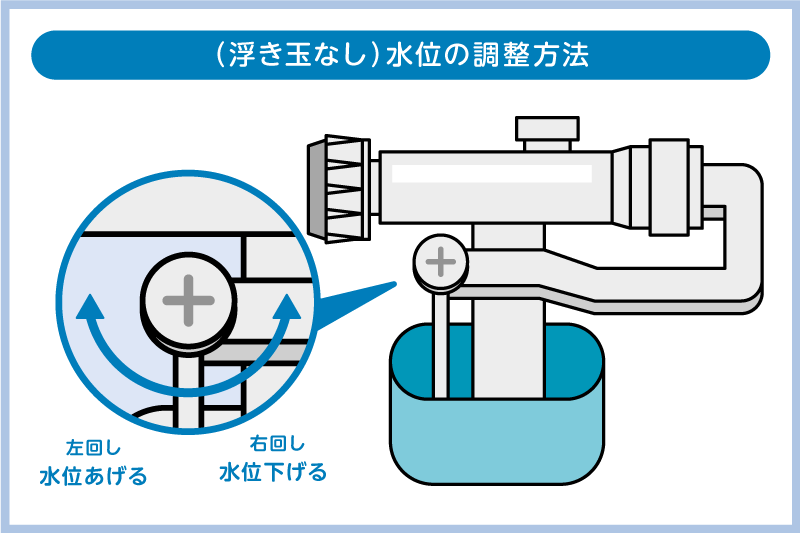 （浮き玉なし）水位の調整方法

左回し
水位あげる

右回し
水位下げる