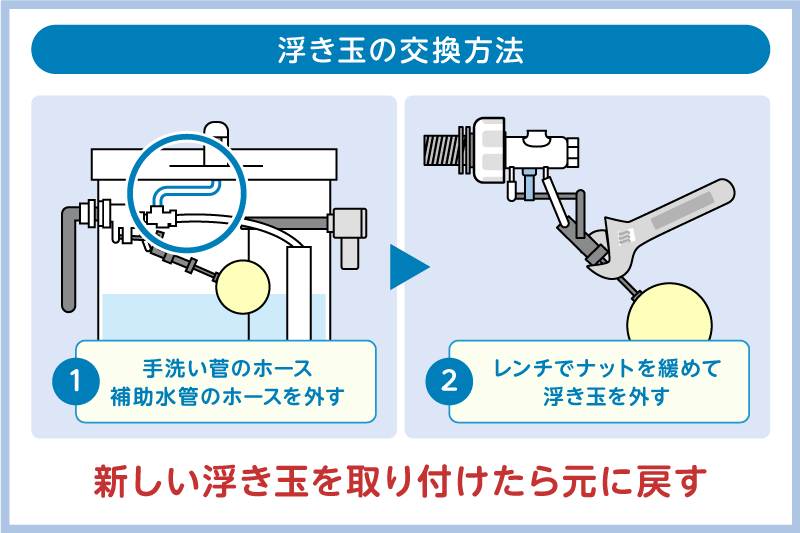 浮き玉の交換方法

1 手洗い管のホース
補助水管のホースを外す

2 レンチでナットを緩めて
浮き玉を外す

新しい浮き玉を取り付けたら元に戻す