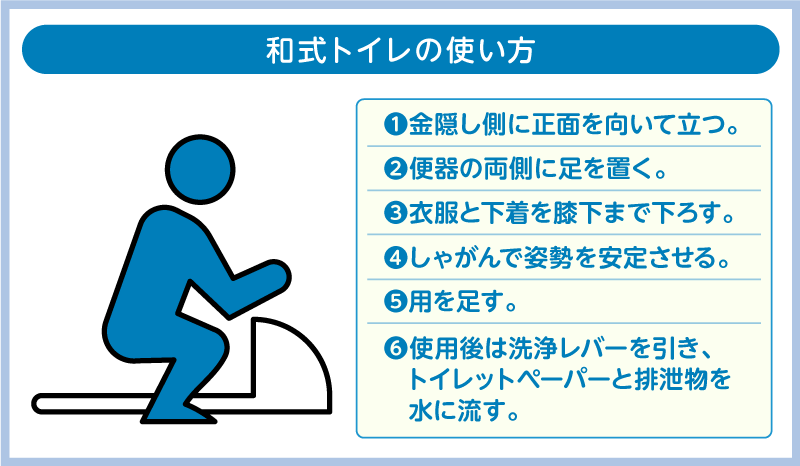 和式トイレの使い方

❶金隠し側に正面を向いて立つ。

❷便器の両側に足を置く。

❸衣服と下着を膝下まで下ろす。

❹しゃがんで姿勢を安定させる。

❺用を足す。

❻使用後は洗浄レバーを引き、トイレットペーパーと排泄物を水に流す。