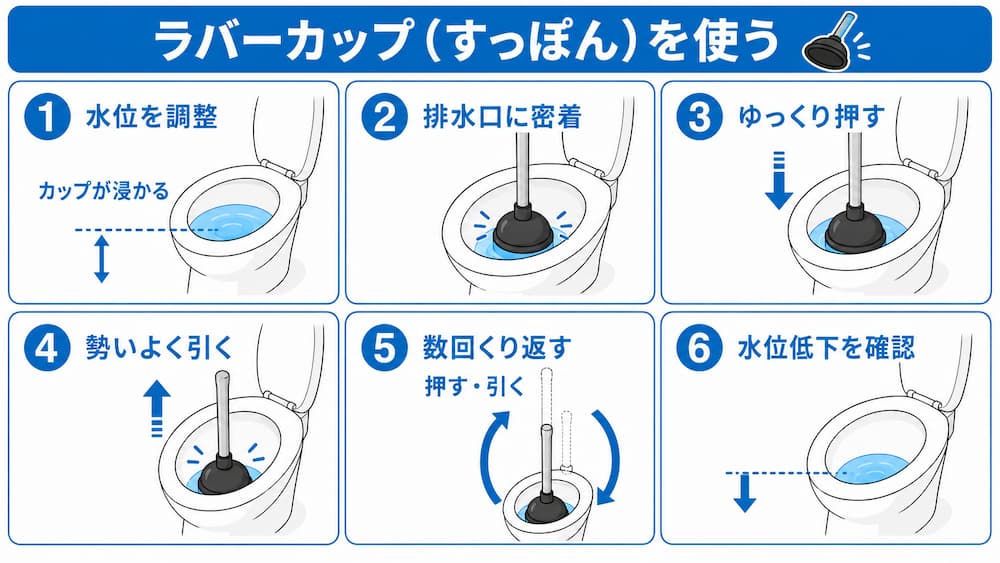 ラバーカップ（すっぽん）を使う

1 水位を調整

カップが浸かる

2 排水口に密着

3 ゆっくり押す

4 勢いよく引く

5 数回くり返す

押す・引く

6 水位低下を確認