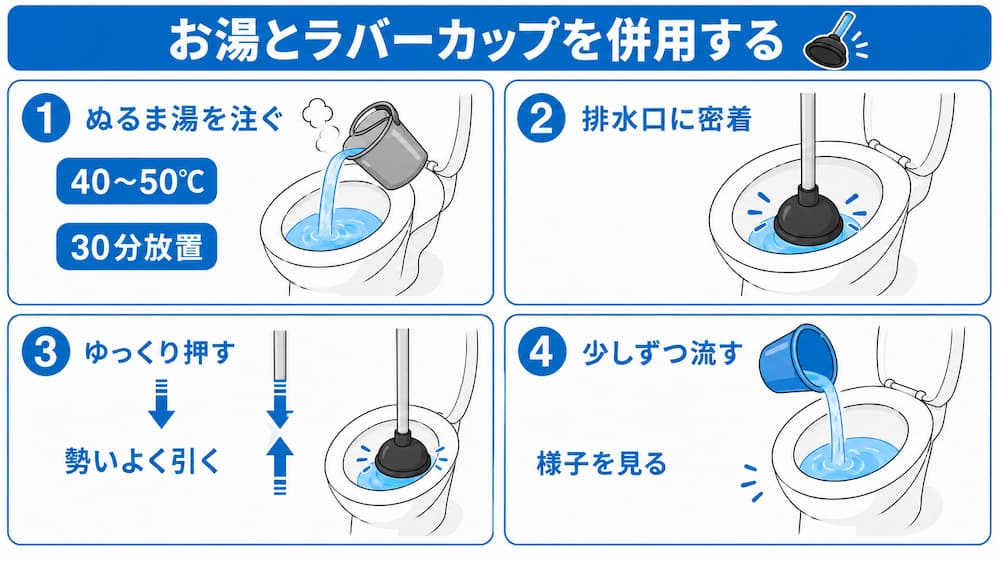 お湯とラバーカップを併用する

1 ぬるま湯を注ぐ

40〜50℃

30分放置

2 排水口に密着

3 ゆっくり押す

勢いよく引く

4 少しずつ流す

様子を見る