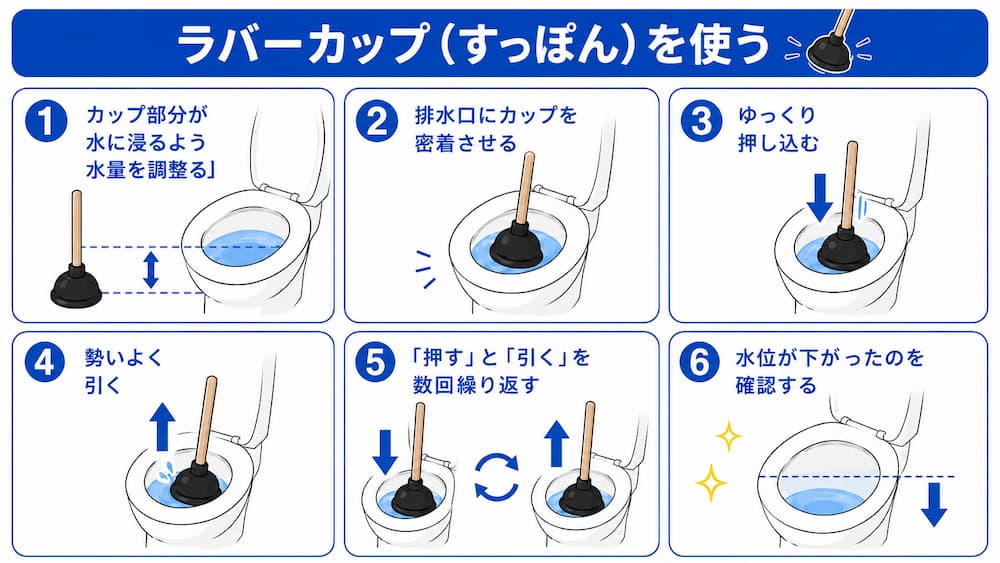 ラバーカップ（すっぽん）を使う

1 カップ部分が水に浸るよう水量を調整る」

2 排水口にカップを密着させる

3 ゆっくり押し込む

4 勢いよく引く

5 「押す」と「引く」を数回繰り返す

6 水位が下がったのを確認する